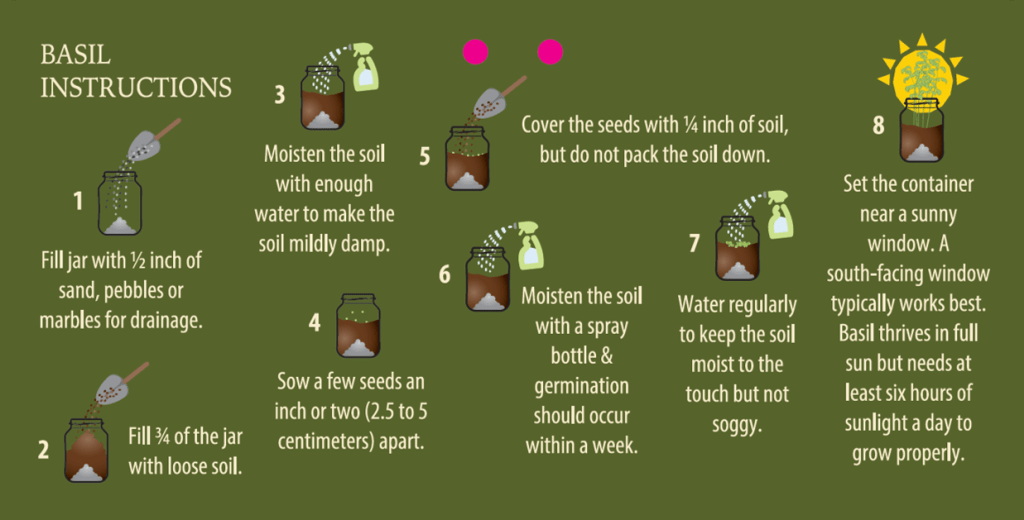 BASIL INSTRUCTIONS

1

Fill jar with ½ inch of sand, pebbles or marbles for drainage.

2

Fill ¾ of the jar with loose soil.

3

Moisten the soil with enough water to make the soil mildly damp.

4

Sow a few seeds an inch or two (2.5 to 5 centimeters) apart.

5

Cover the seeds with ¼ inch of soil, but do not pack the soil down.

6

Moisten the soil with a spray bottle & germination should occur within a week.

7

Water regularly to keep the soil moist to the touch but not soggy.

8

Set the container near a sunny window. A south-facing window typically works best. Basil thrives in full sun but needs at least six hours of sunlight a day to grow properly.